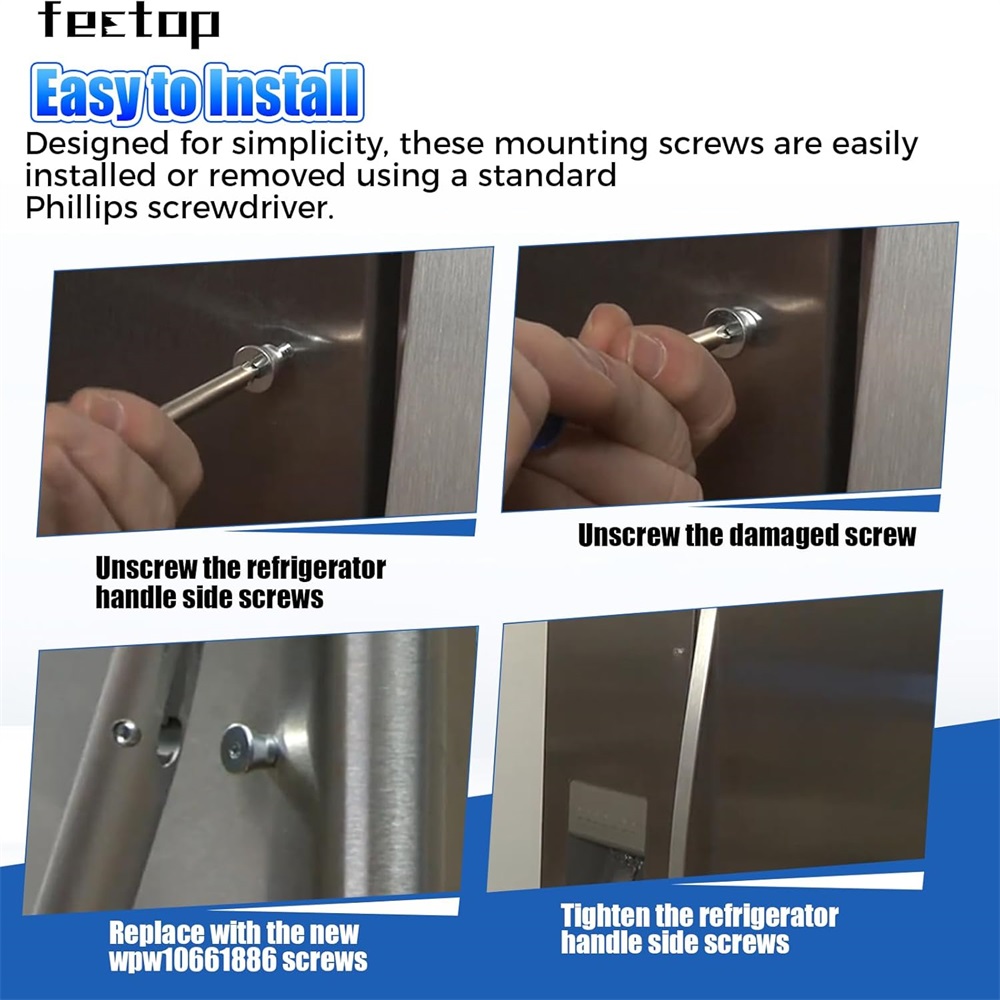 feetop

Easy to Install

Designed for simplicity, these mounting screws are easily installed or removed using a standard Phillips screwdriver.

Unscrew the refrigerator handle side screws

Unscrew the damaged screw

Replace with the new wpw10661886 screws

Tighten the refrigerator handle side screws