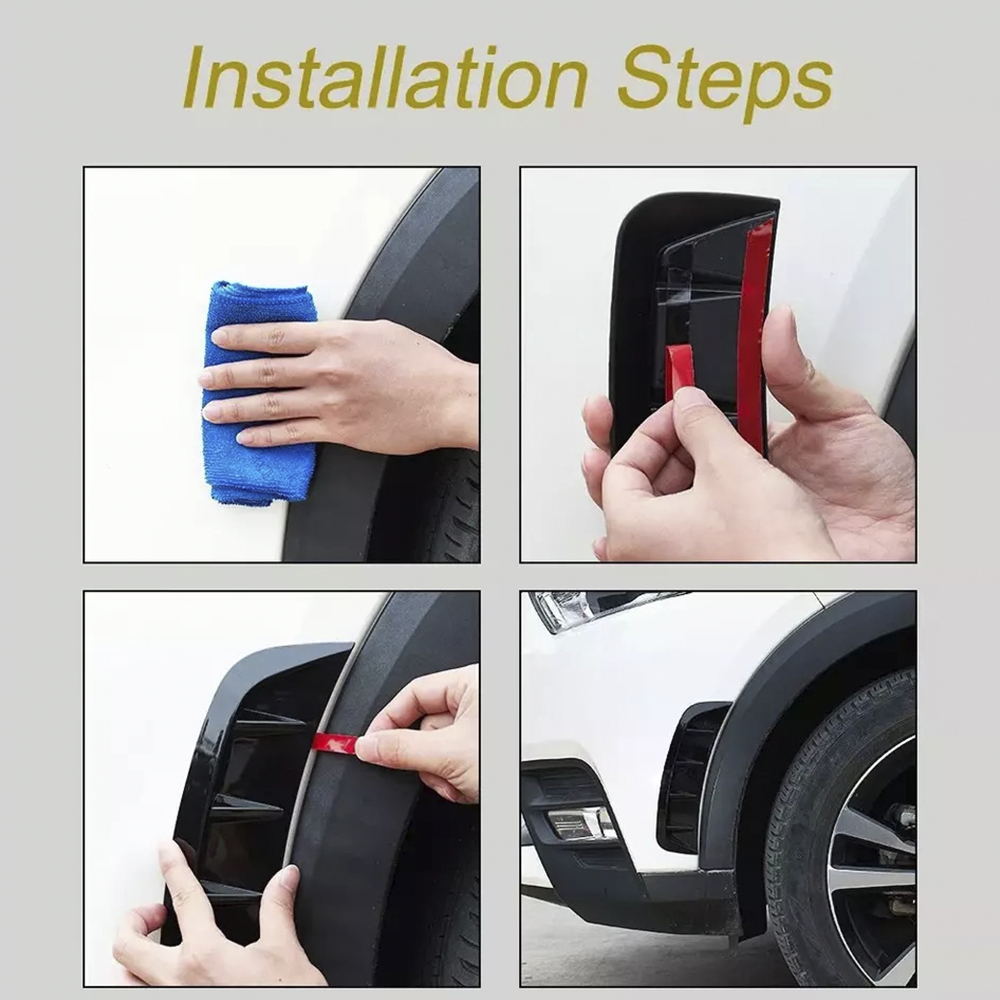 Installation Steps