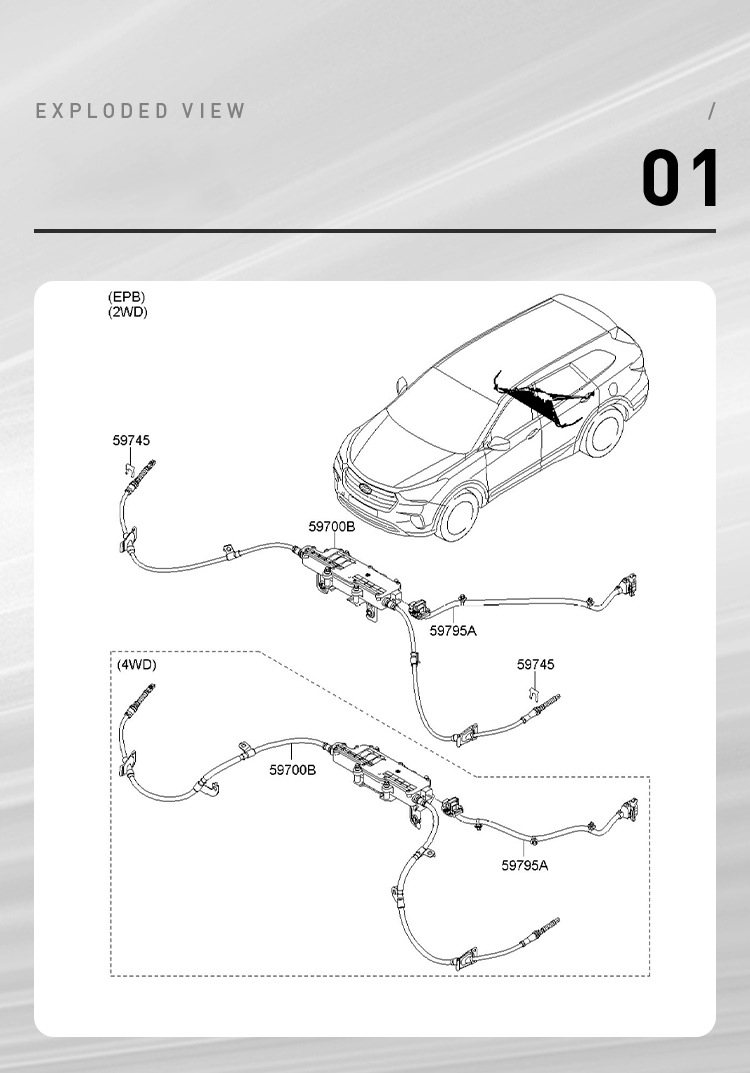 EXPLODED VIEW

/

01

(EPB)
(2WD)

59745

59700B

59795A

59745

(4WD)

59700B

59795A