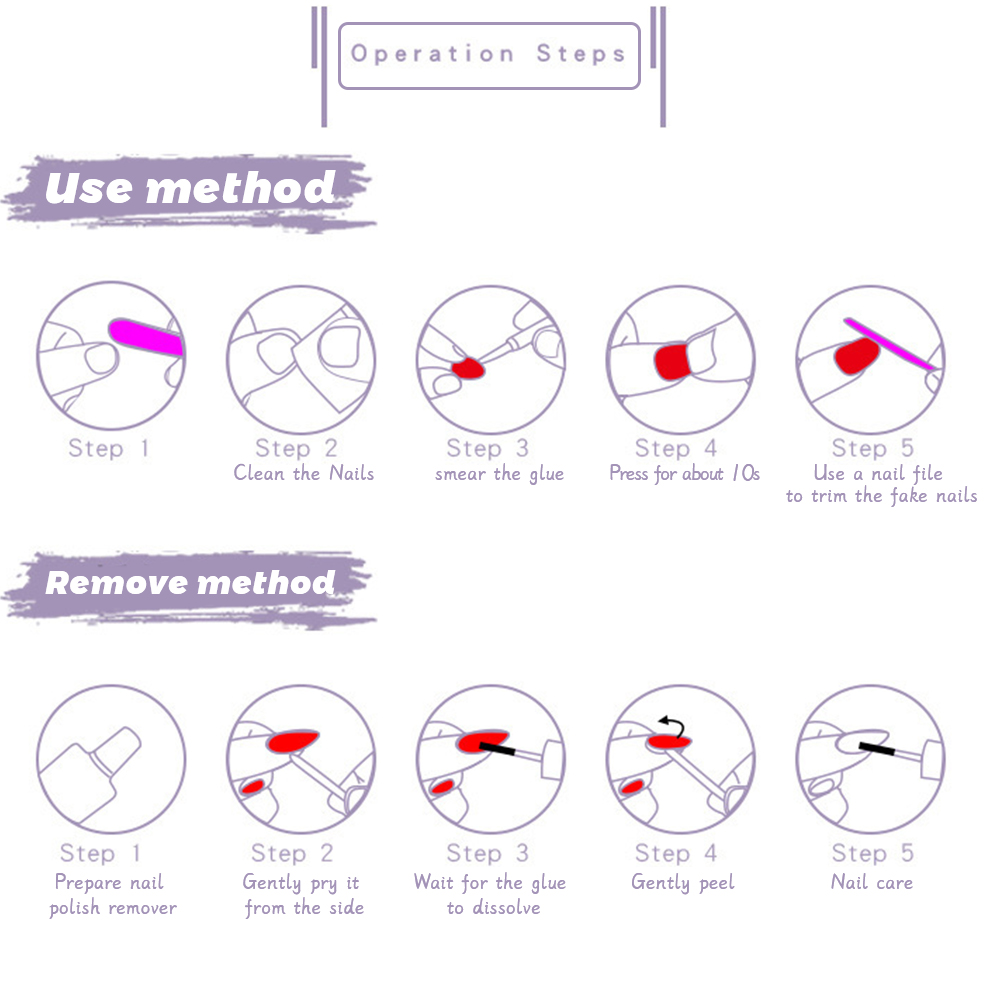 Operation Steps

Use method

Step 1

Step 2
Clean the Nails

Step 3
smear the glue

Step 4
Press for about 10s

Step 5
Use a nail file to trim the fake nails

Remove method

Step 1
Prepare nail polish remover

Step 2
Gently pry it from the side

Step 3
Wait for the glue to dissolve

Step 4
Gently peel

Step 5
Nail care