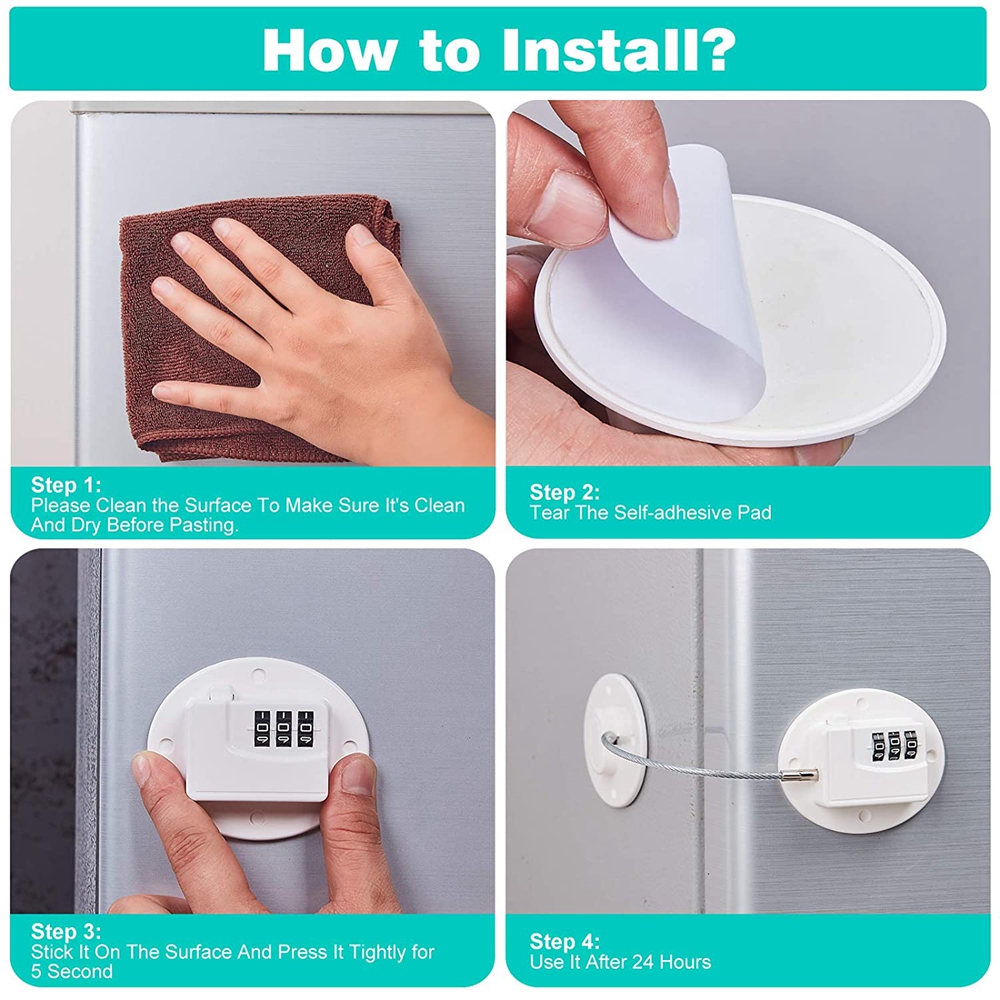 How to Install?

Step 1:
Please Clean the Surface To Make Sure It's Clean And Dry Before Pasting.

Step 2:
Tear The Self-adhesive Pad

Step 3:
Stick It On The Surface And Press It Tightly for 5 Second

Step 4:
Use It After 24 Hours