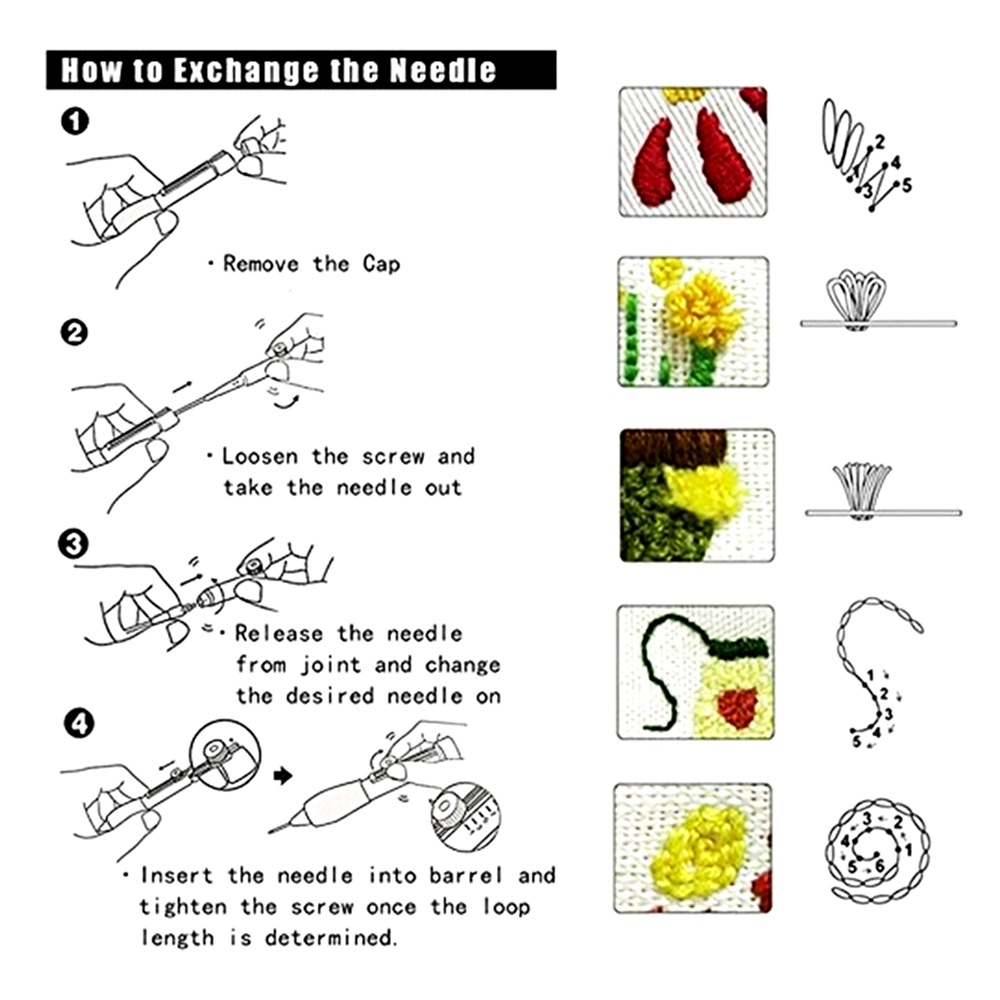 How to Exchange the Needle

1

· Remove the Cap

2

· Loosen the screw and take the needle out

3

· Release the needle from joint and change the desired needle on

4

· Insert the needle into barrel and tighten the screw once the loop length is determined.

1 2 3 4 5

1 2 3 4 5

1 2 3 4 5 6